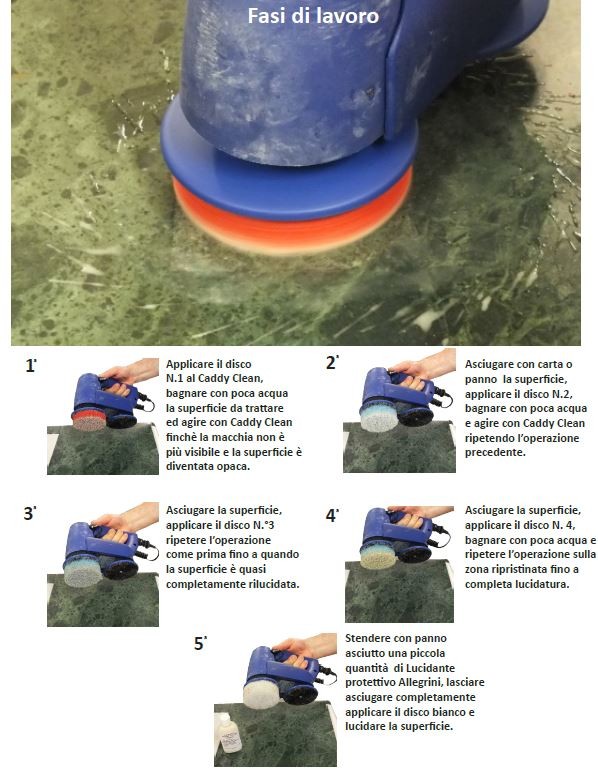 Fasi di lavoro

1°

Applicare il disco N.1 al Caddy Clean, bagnare con poca acqua la superficie da trattare ed agire con Caddy Clean finchè la macchia non è più visibile e la superficie è diventata opaca.

2°

Asciugare con carta o panno la superficie, applicare il disco N.2, bagnare con poca acqua e agire con Caddy Clean ripetendo l'operazione precedente.

3°

Asciugare la superficie, applicare il disco N.°3 ripetere l'operazione come prima fino a quando la superficie è quasi completamente rilucidata.

4°

Asciugare la superficie, applicare il disco N. 4, bagnare con poca acqua e ripetere l'operazione sulla zona ripristinata fino a completa lucidatura.

5°

Stendere con panno asciutto una piccola quantità di Lucidante protettivo Allegrini, lasciare asciugare completamente applicare il disco bianco e lucidare la superficie.